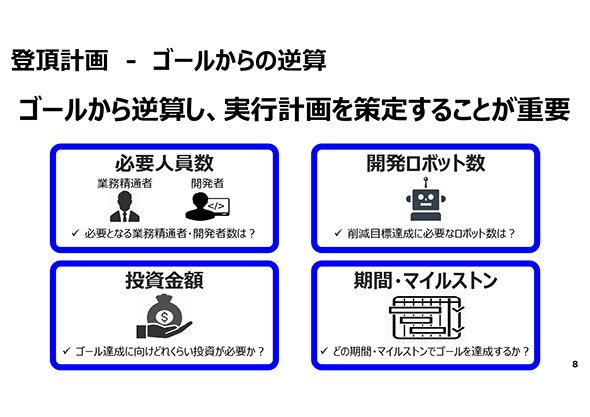 登頂計画 - ゴールからの逆算

ゴールから逆算し、実行計画を策定することが重要

必要人員数

業務精通者

開発者

</>

✓ 必要となる業務精通者・開発者数は？

開発ロボット数

✓ 削減目標達成に必要なロボット数は？

投資金額

$

✓ ゴール達成に向けどれくらい投資が必要か？

期間・マイルストン

✓ どの期間・マイルストンでゴールを達成するか？

8