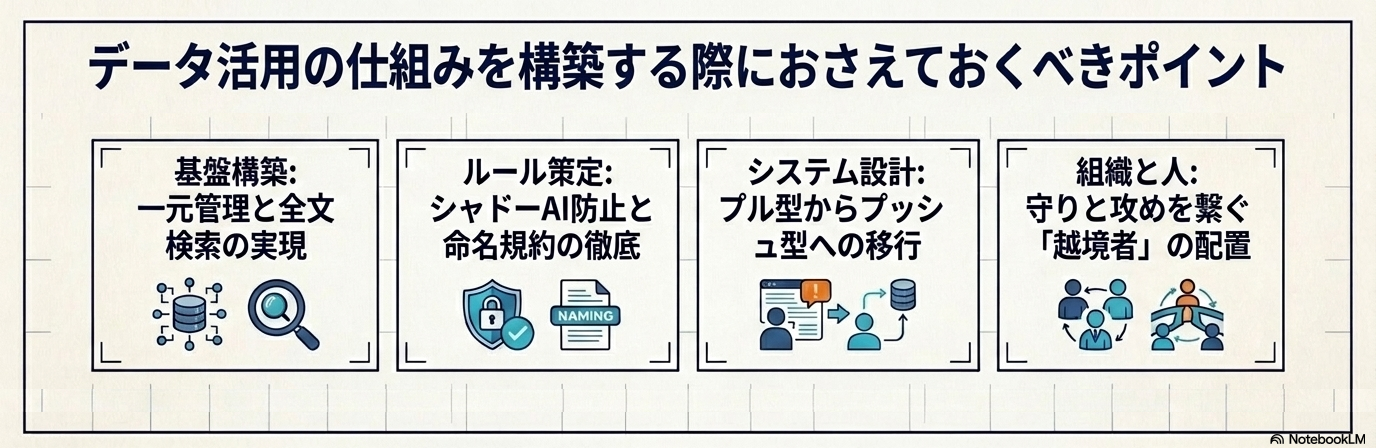 データ活用の仕組みを構築する際におさえておくべきポイント

基盤構築:
一元管理と全文検索の実現

ルール策定:
シャドーAI防止と命名規約の徹底

NAMING

システム設計:
プル型からプッシュ型への移行

組織と人:
守りと攻めを繋ぐ「越境者」の配置

NotebookLM